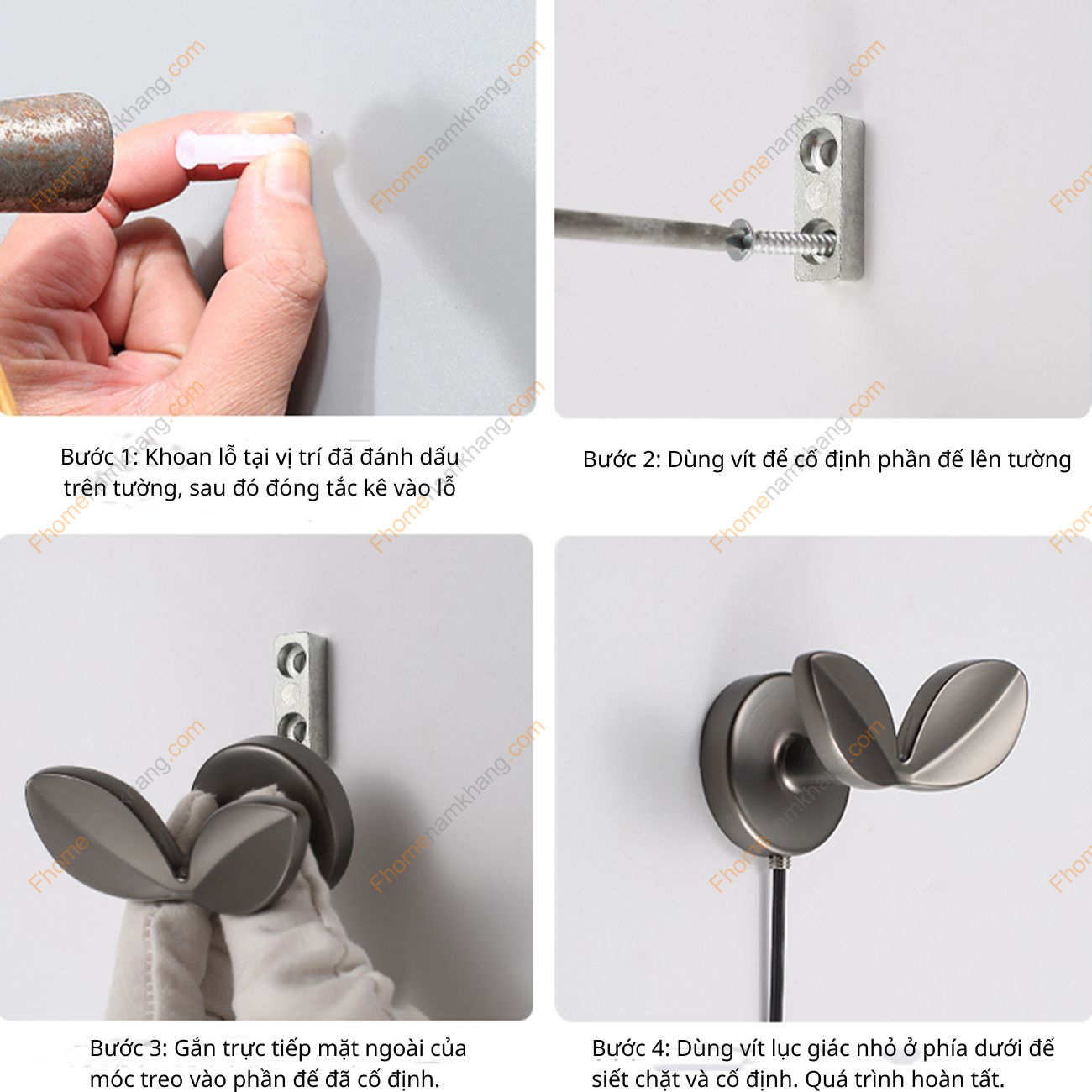 Fhomenamkhang.com

Bước 1: Khoan lỗ tại vị trí đã đánh dấu trên tường, sau đó đóng tắc kê vào lỗ

Bước 2: Dùng vít để cố định phần đế lên tường

Bước 3: Gắn trực tiếp mặt ngoài của móc treo vào phần đế đã cố định.

Bước 4: Dùng vít lục giác nhỏ ở phía dưới để siết chặt và cố định. Quá trình hoàn tất.